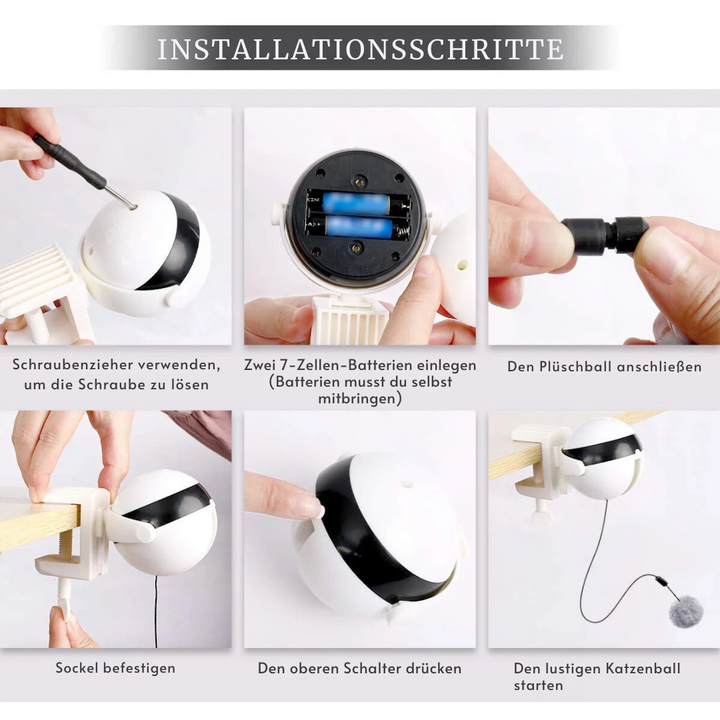 INSTALLATIONSSCHRITTE

Schraubenzieher verwenden, um die Schraube zu lösen

Zwei 7-Zellen-Batterien einlegen (Batterien musst du selbst mitbringen)

Den Plüschball anschließen

Sockel befestigen

Den oberen Schalter drücken

Den lustigen Katzenball starten